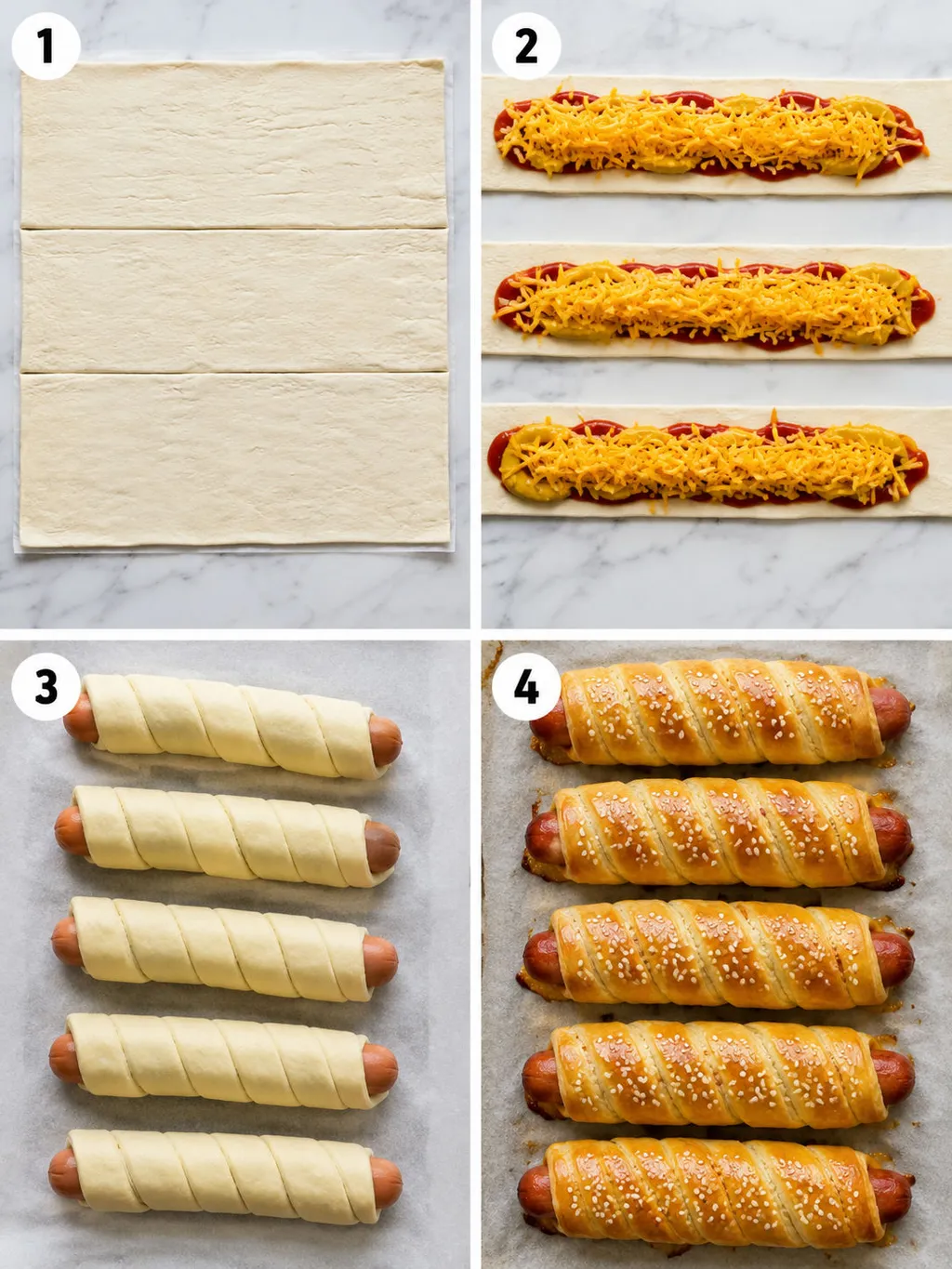 1

2

3

4