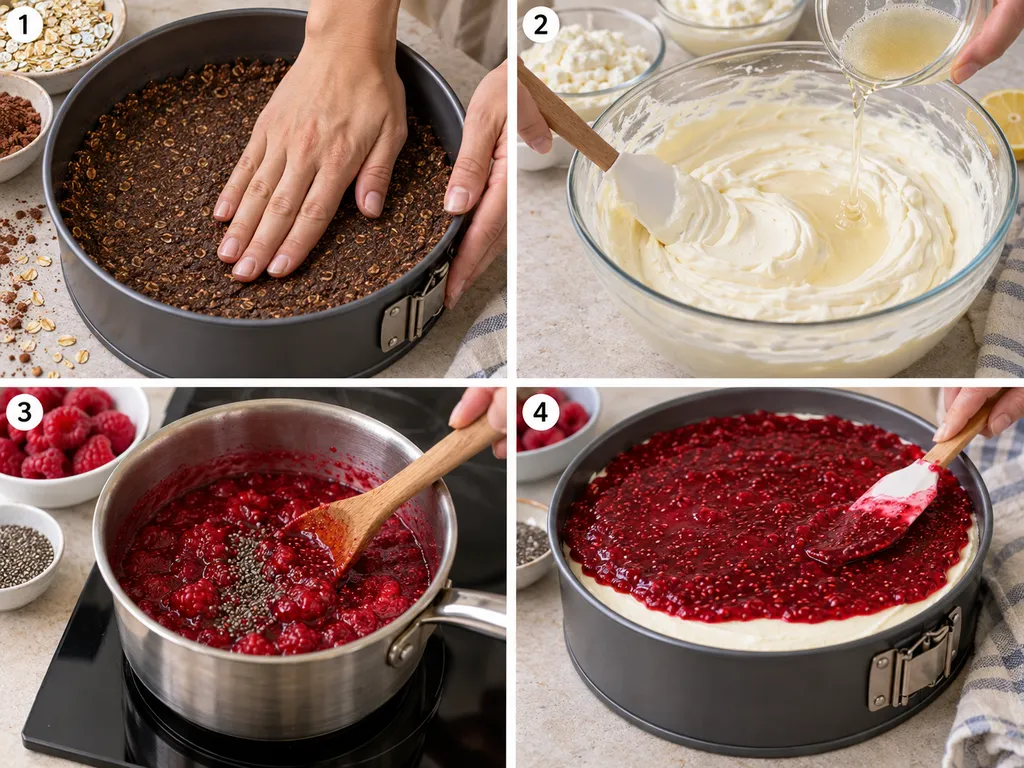 1

2

3

4