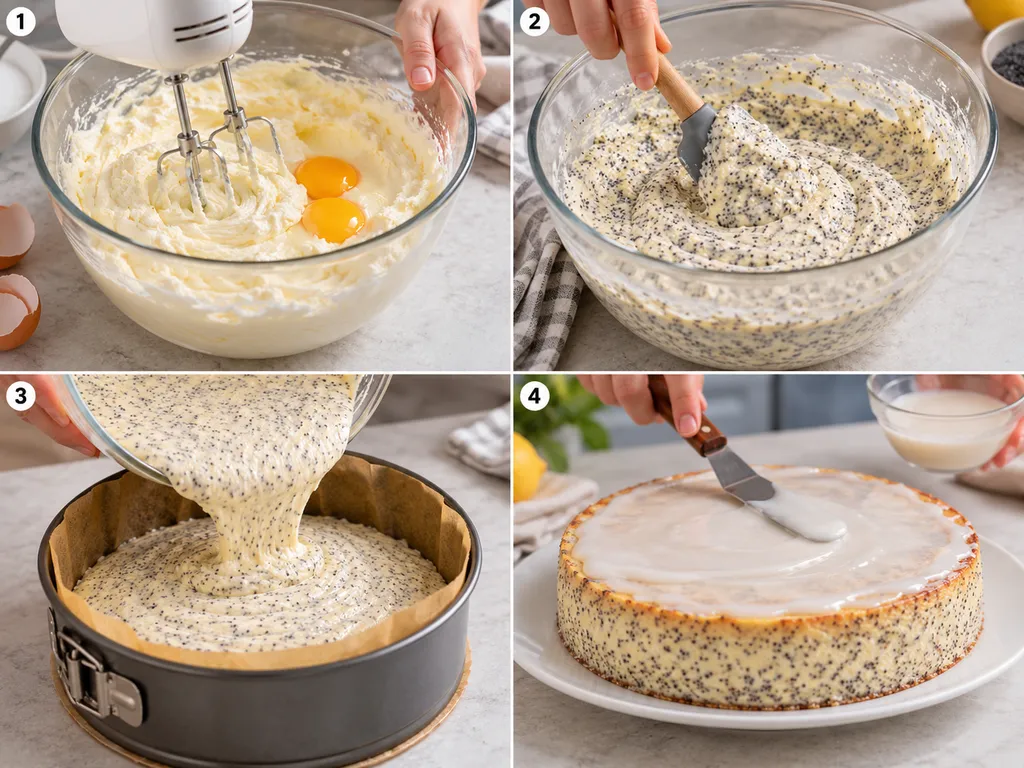 1

2

3

4