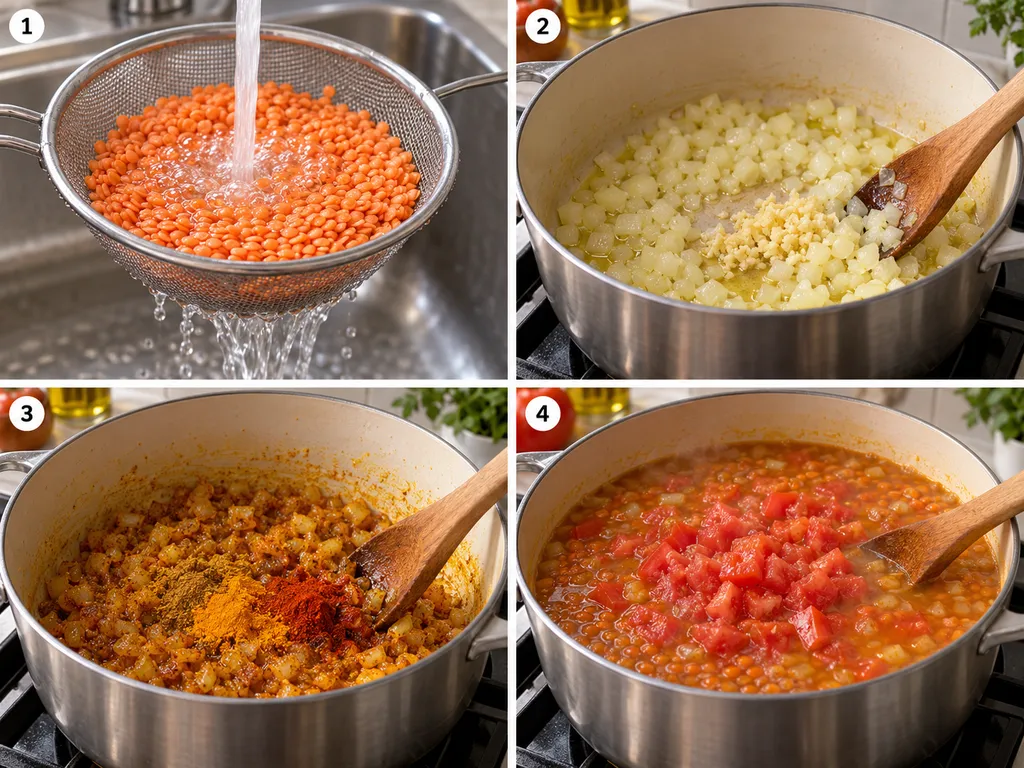 1

2

3

4